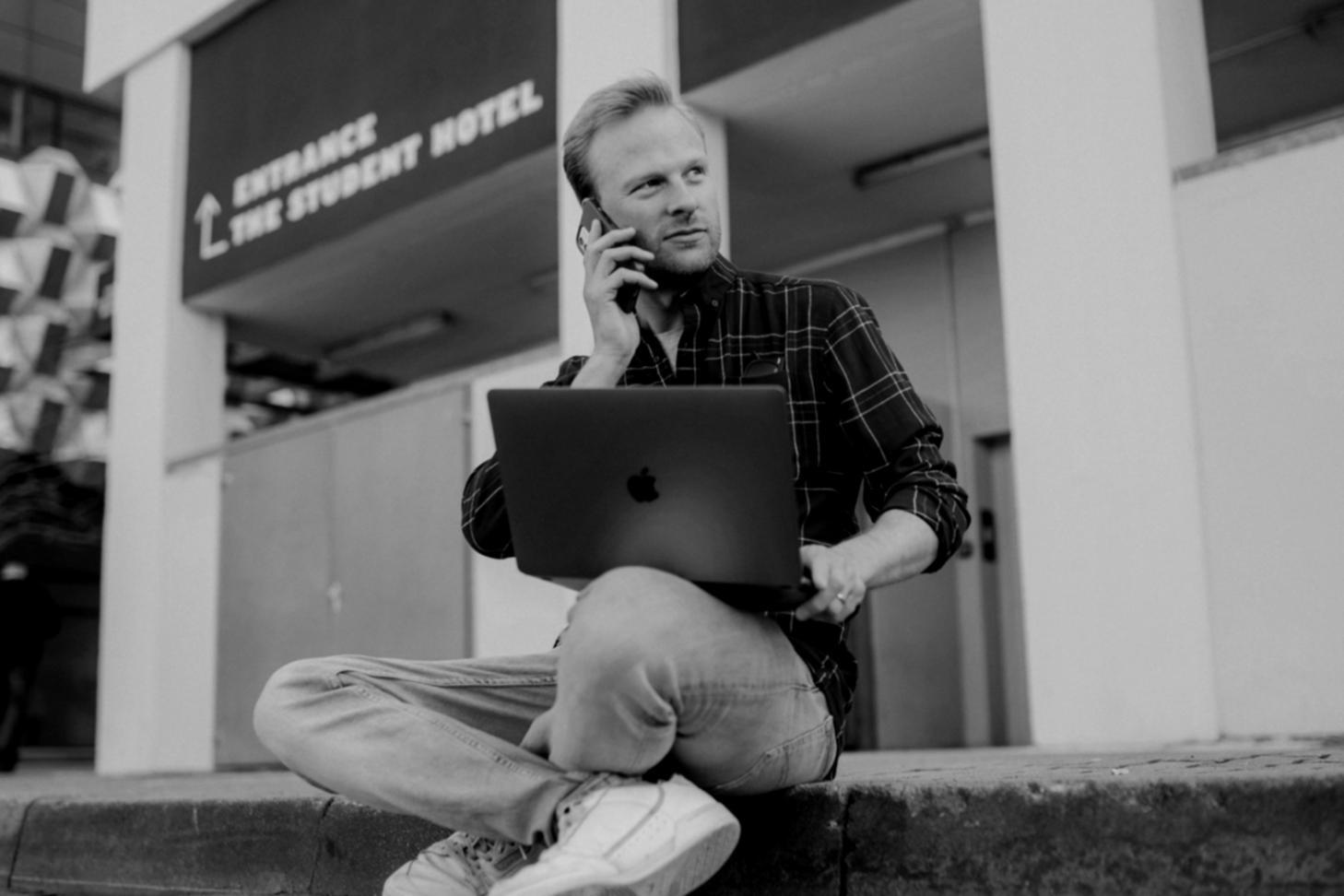 ENTRANCE
THE STUDENT HOTEL